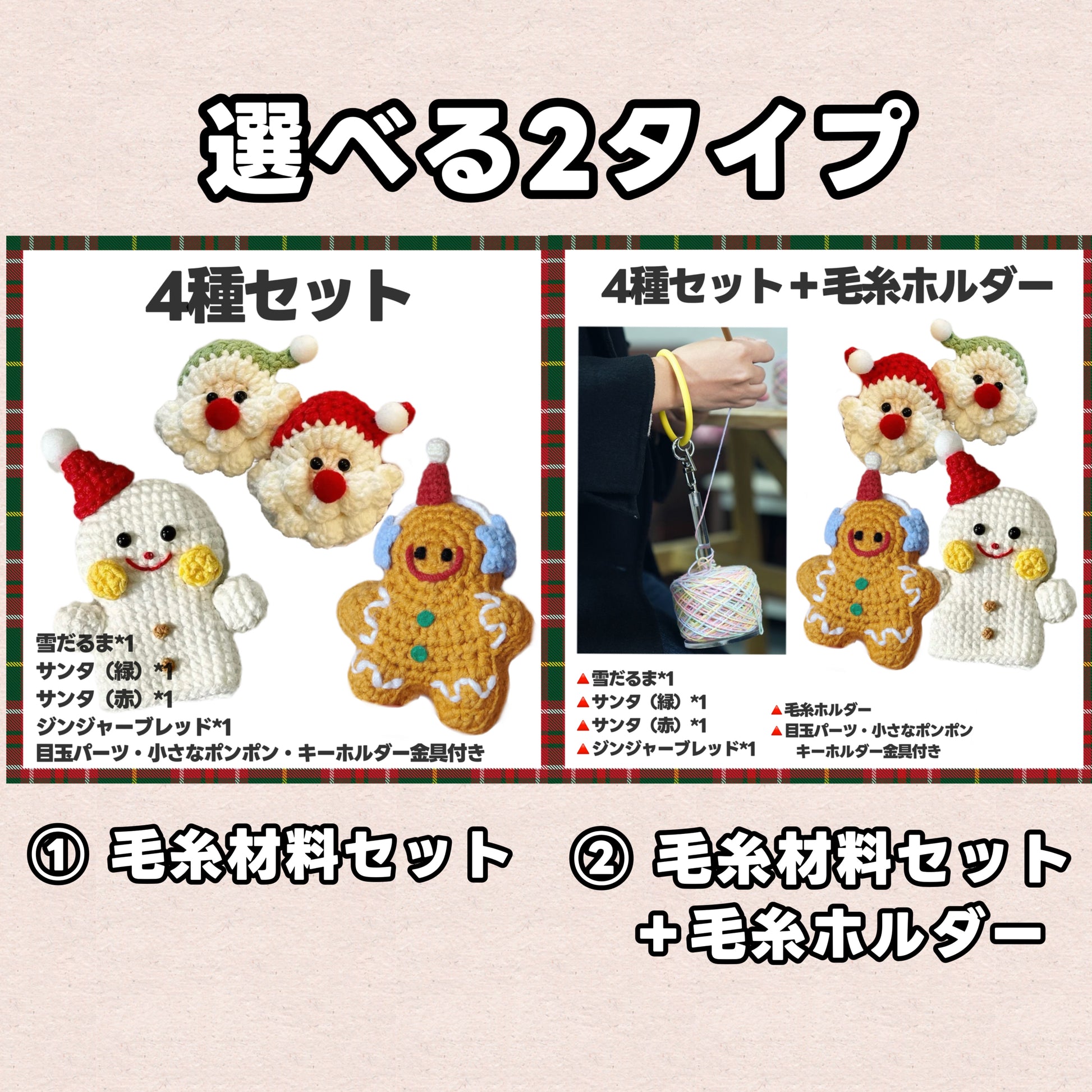 選べる2タイプ

4種セット

雪だるま*1
サンタ（緑）*1
サンタ（赤）*1
ジンジャーブレッド*1
目玉パーツ・小さなポンポン・キーホルダー金具付き

4種セット＋毛糸ホルダー

▲雪だるま*1
▲サンタ（緑）*1
▲サンタ（赤）*1
▲ジンジャーブレッド*1

▲毛糸ホルダー
▲目玉パーツ・小さなポンポン
キーホルダー金具付き

① 毛糸材料セット

② 毛糸材料セット
＋毛糸ホルダー